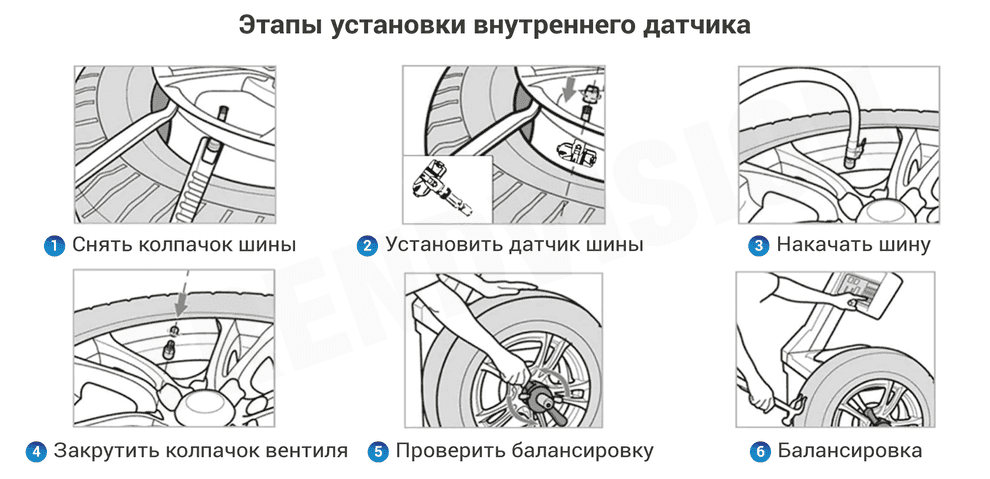 Этапы установки внутреннего датчика

1 Снять колпачок шины

2 Установить датчик шины

3 Накачать шину

4 Закрутить колпачок вентиля

5 Проверить балансировку

6 Балансировка