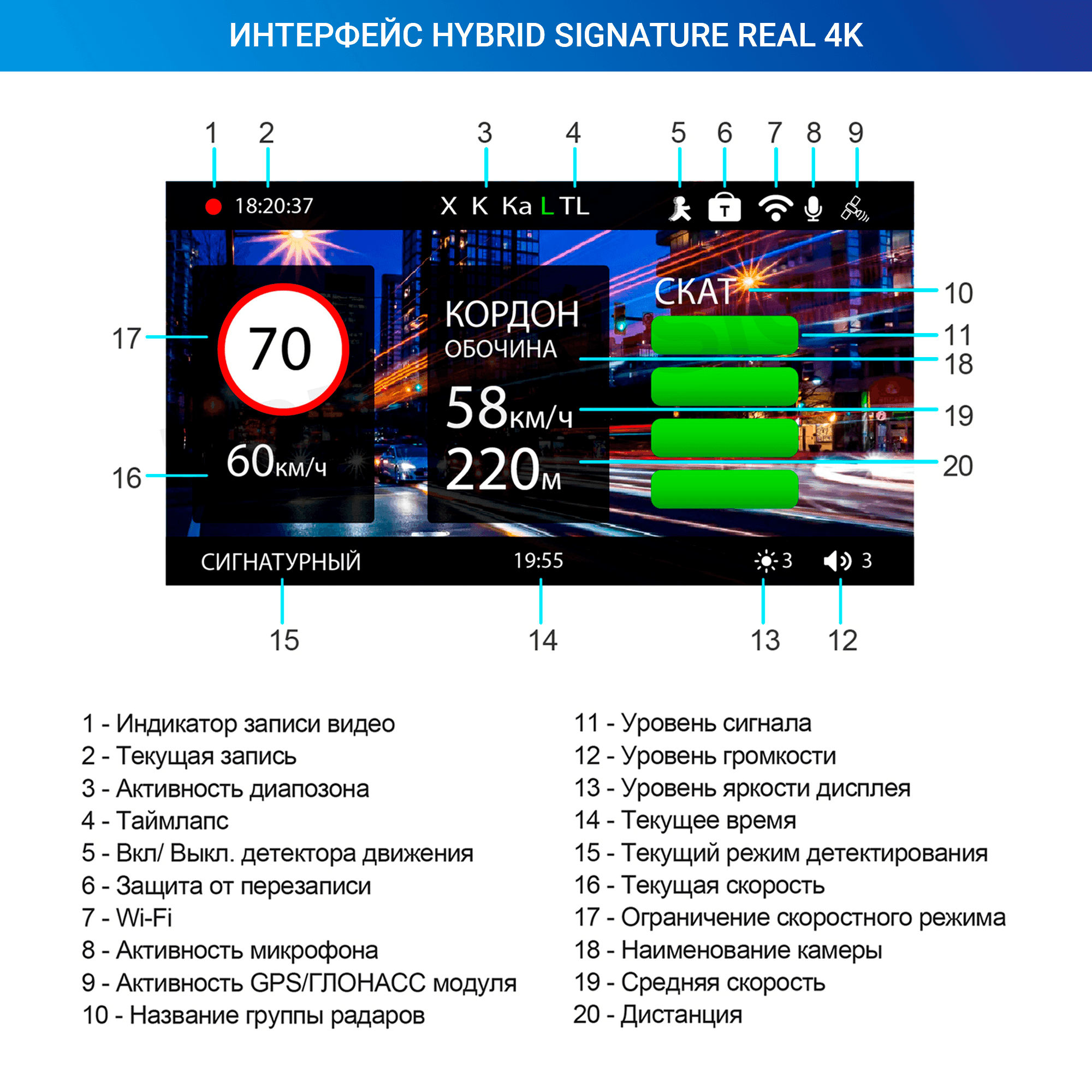 ИНТЕРФЕЙС HYBRID SIGNATURE REAL 4K

1 2 3 4 5 6 7 8 9

18:20:37

X K Ka L TL

T

17

70

16

60км/ч

КОРДОН

ОБОЧИНА

58км/ч

220м

СКАТ

10

11

18

19

20

СИГНАТУРНЫЙ

19:55

3

3

15 14 13 12

1 - Индикатор записи видео
2 - Текущая запись
3 - Активность диапозона
4 - Таймлапс
5 - Вкл/ Выкл. детектора движения
6 - Защита от перезаписи
7 - Wi-Fi
8 - Активность микрофона
9 - Активность GPS/ГЛОНАСС модуля
10 - Название группы радаров

11 - Уровень сигнала
12 - Уровень громкости
13 - Уровень яркости дисплея
14 - Текущее время
15 - Текущий режим детектирования
16 - Текущая скорость
17 - Ограничение скоростного режима
18 - Наименование камеры
19 - Средняя скорость
20 - Дистанция